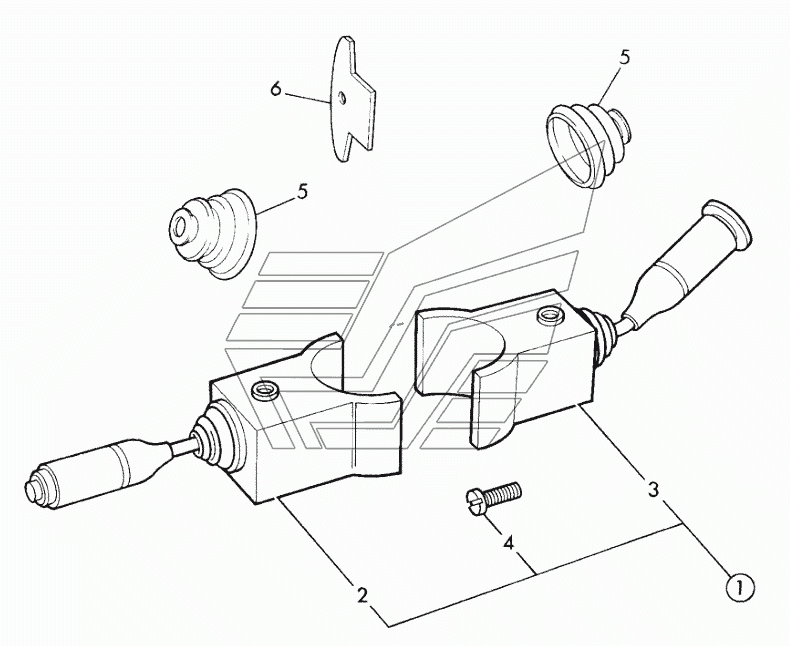 6
5
5
3
4
2
1