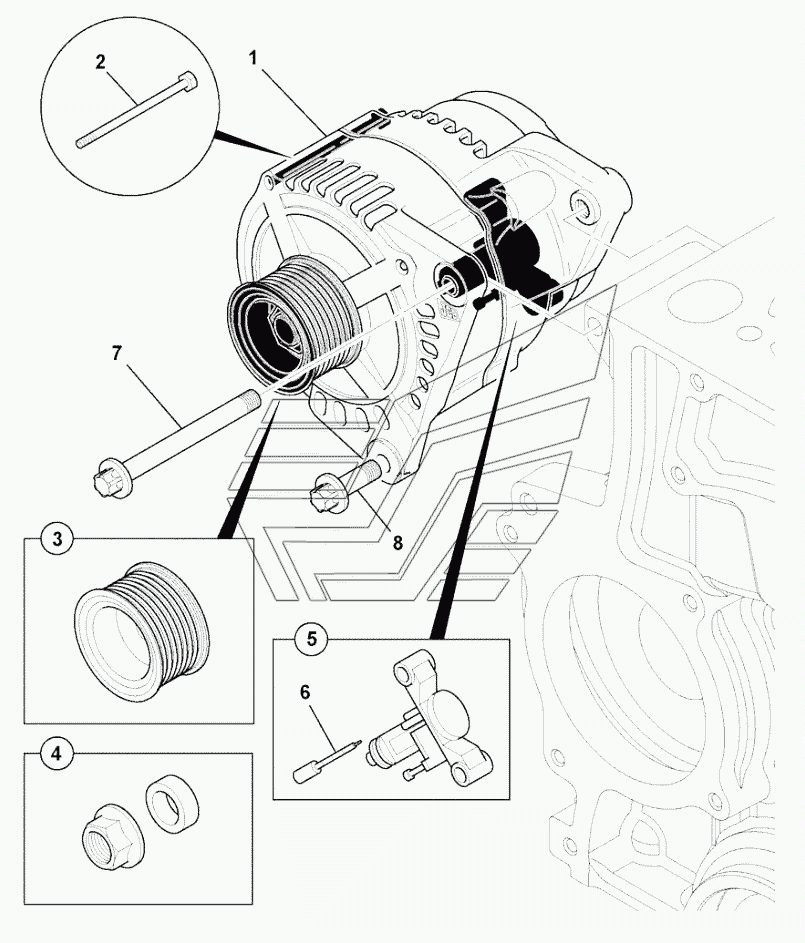 2
1
7
8
3
5
6
4