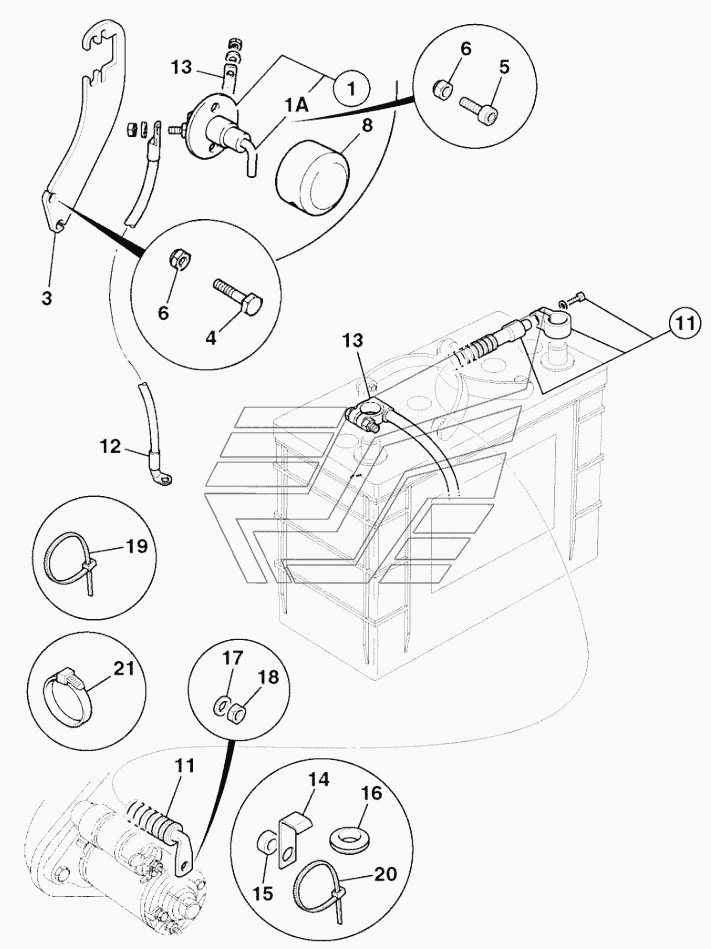 13
1
1A
6
5
8
3
6
4
11
13
12
19
21
17
18
11
14
16
15
20