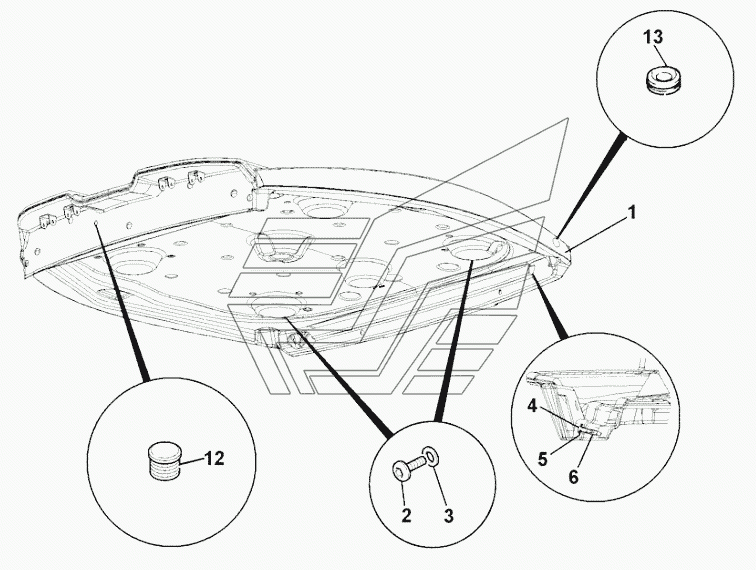 13
1
4
5
6
12
2
3