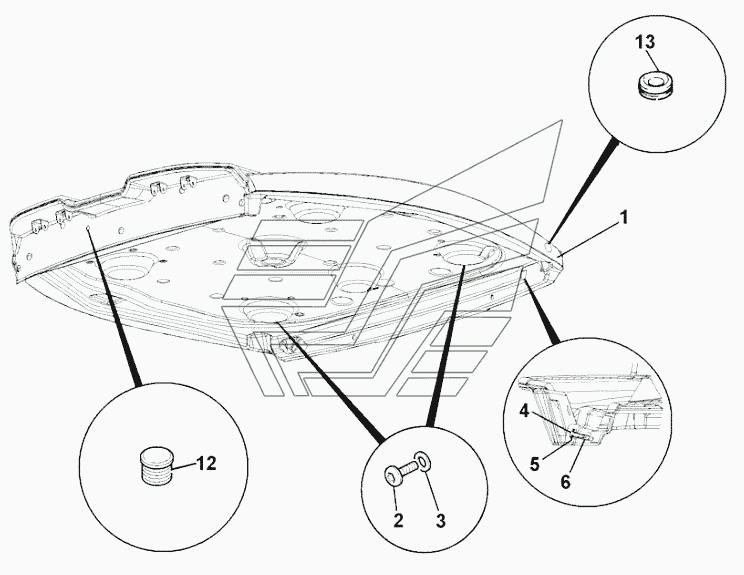 13
1
4
5
6
12
2
3