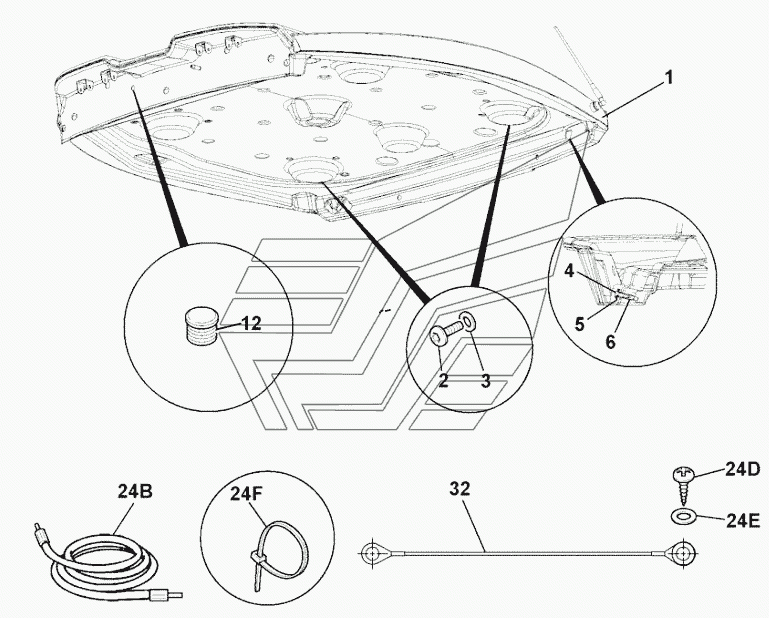 1
4
5
6
12
2
3
24B
24F
32
24D
24E