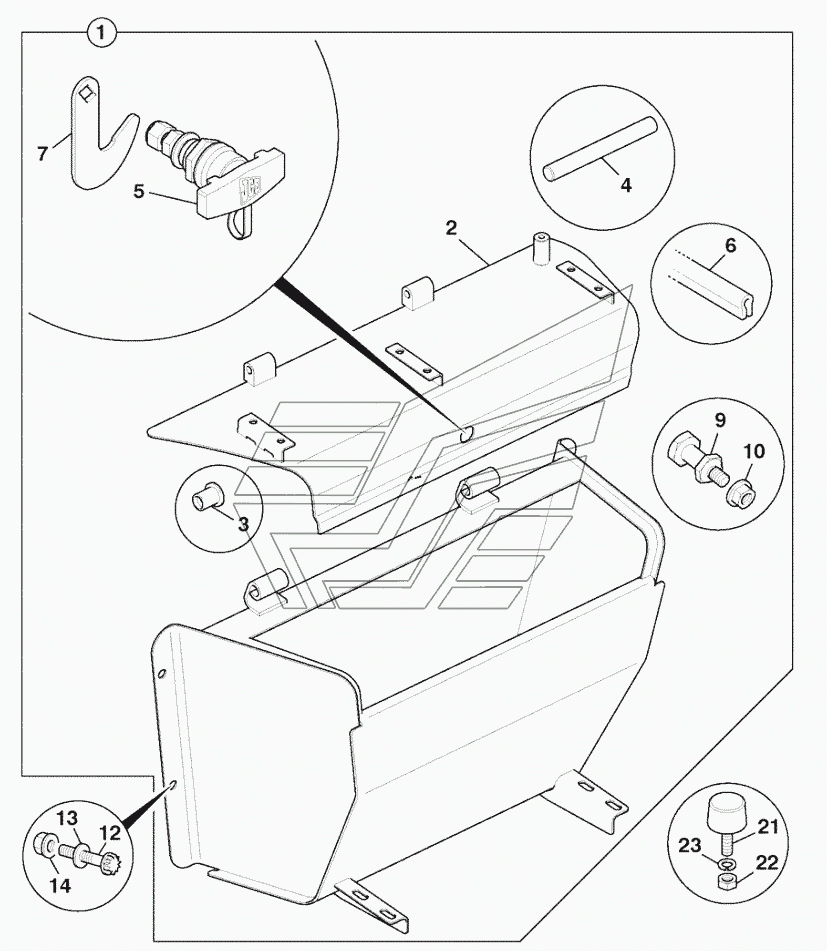 1
7
5
4
2
6
9
10
3
13
12
14
21
23
22