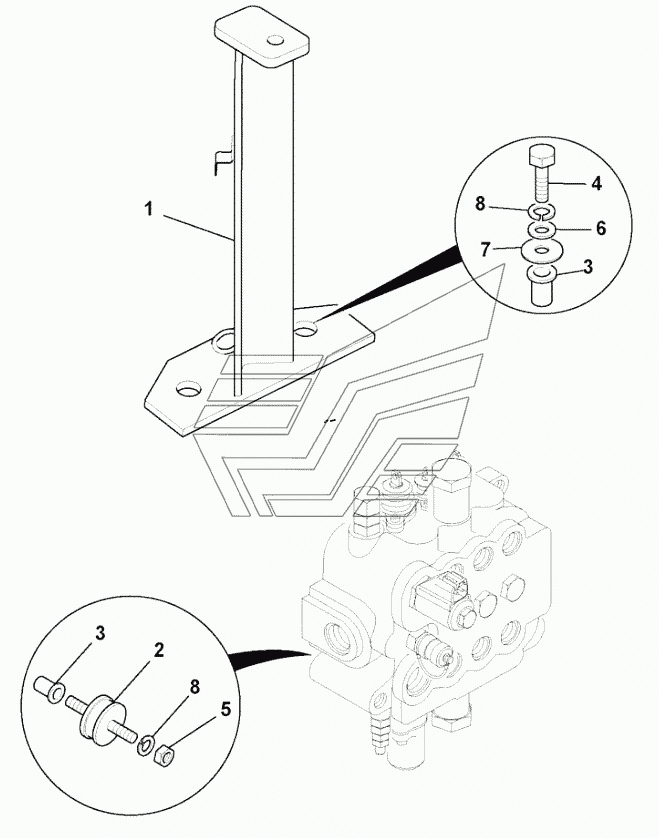 1
4
8
6
7
3
3
2
8
5