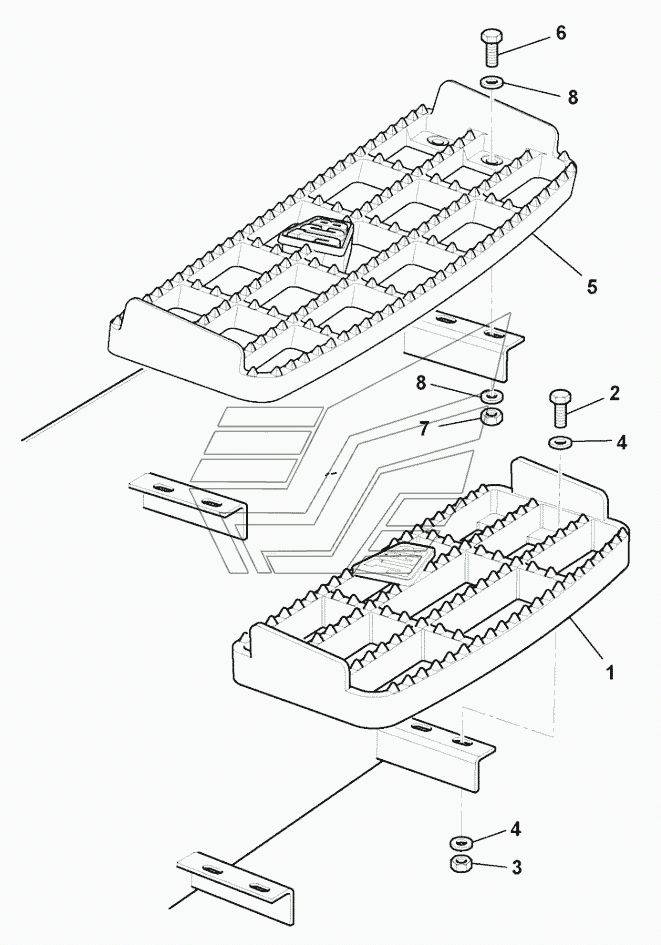 6
8
5
8
7
2
4
1
4
3