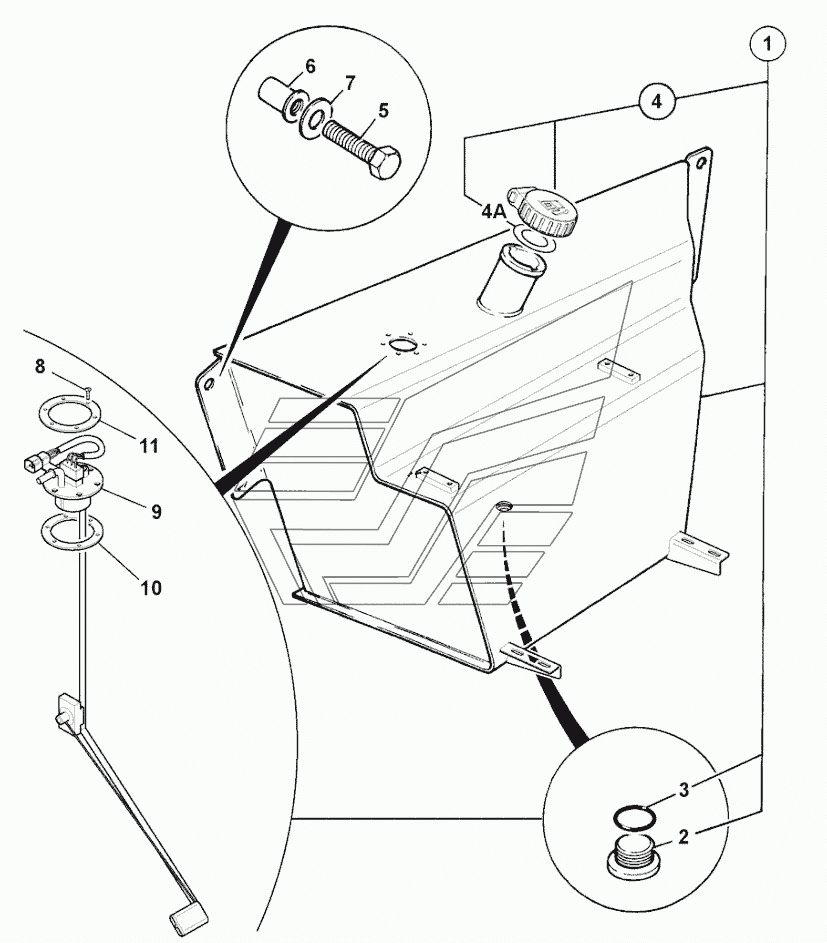 1
4
6
7
5
4A
8
11
9
10
3
2