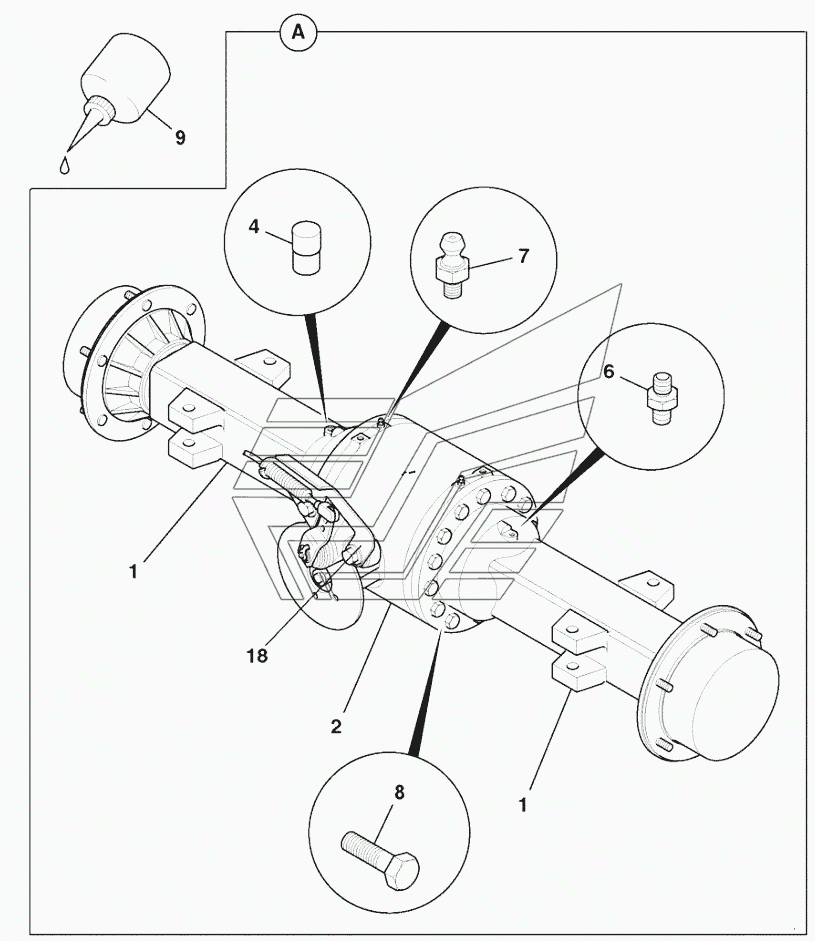 A
9
4
7
6
1
18
2
8
1