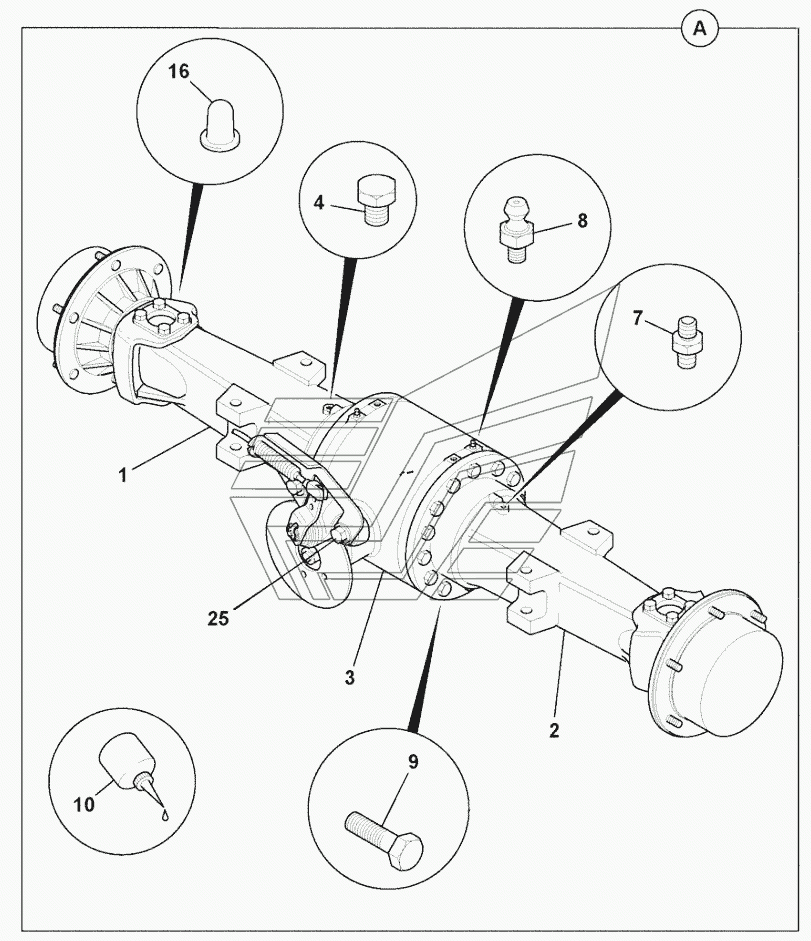 A

16

4

8

7

1

25

3

2

10

9