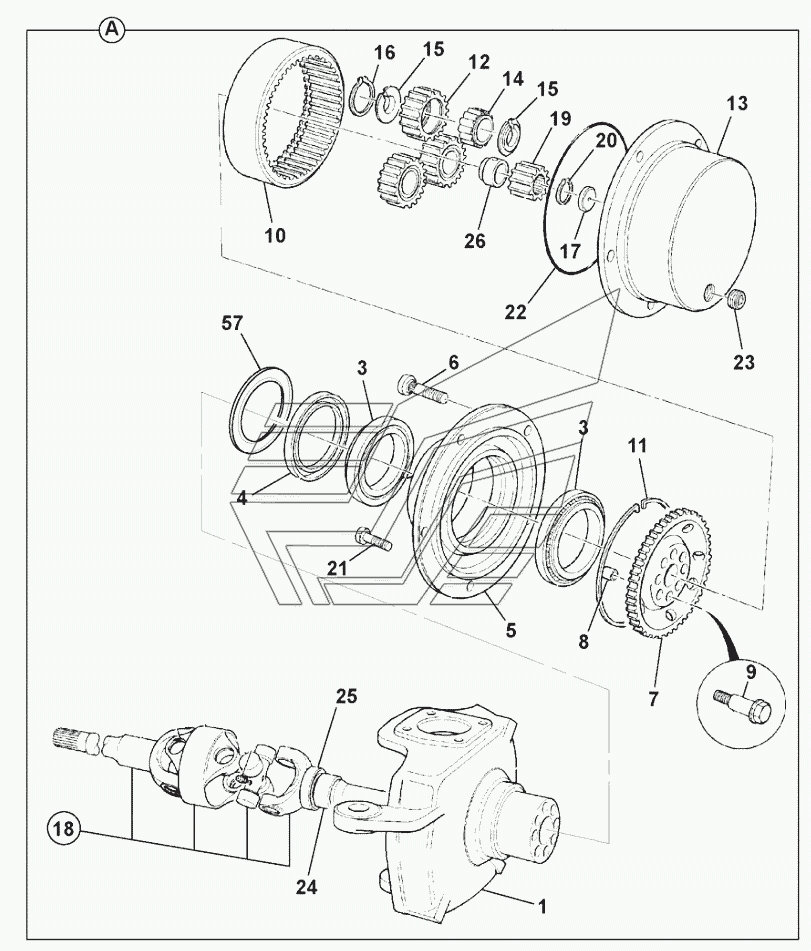 A
16
15
12
14
15
13
19
20
10
26
17
22
23
57
3
6
3
11
4
21
5
8
7
9
25
18
24
1