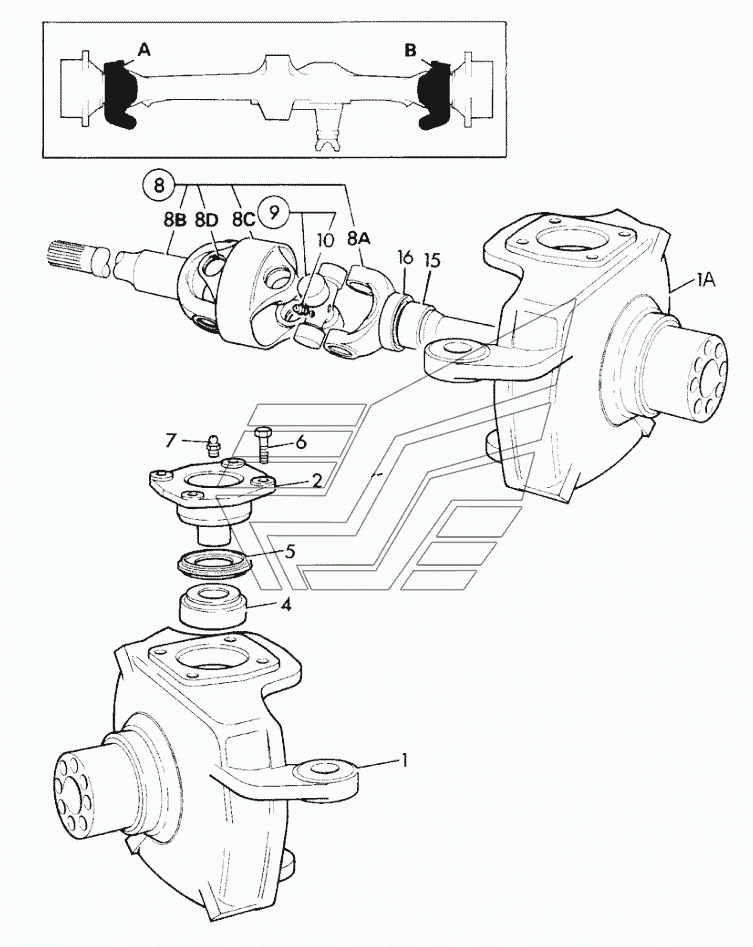 A
B
8
8B
8D
8C
9
10
8A
16
15
1A
7
6
2
5
4
1