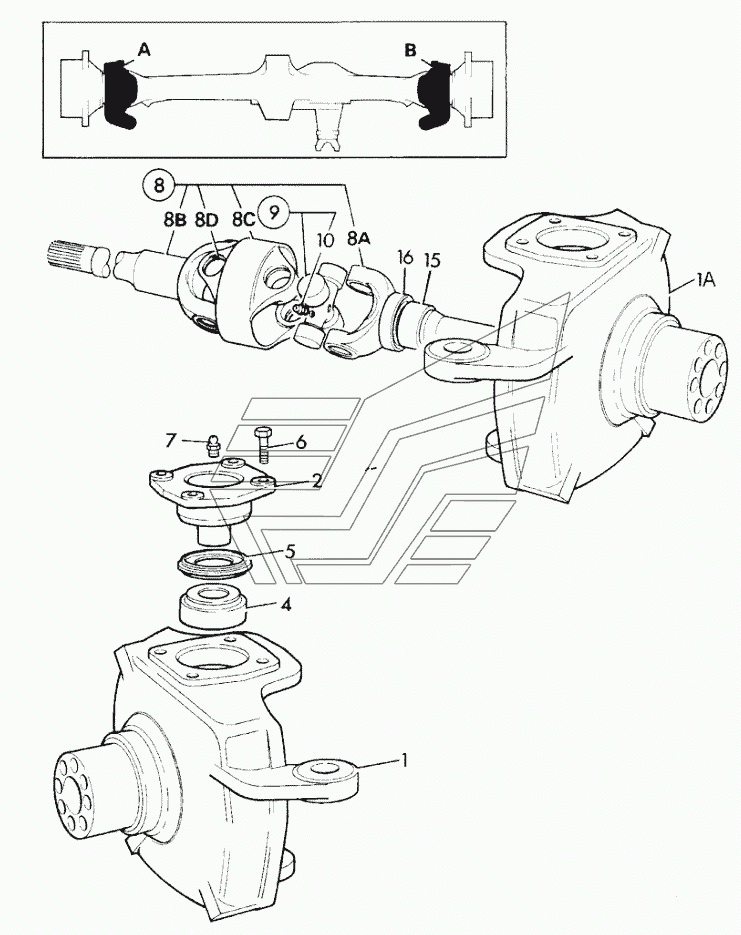 A
B
8
8B
8D
8C
9
10
8A
16
15
1A
7
6
2
5
4
1