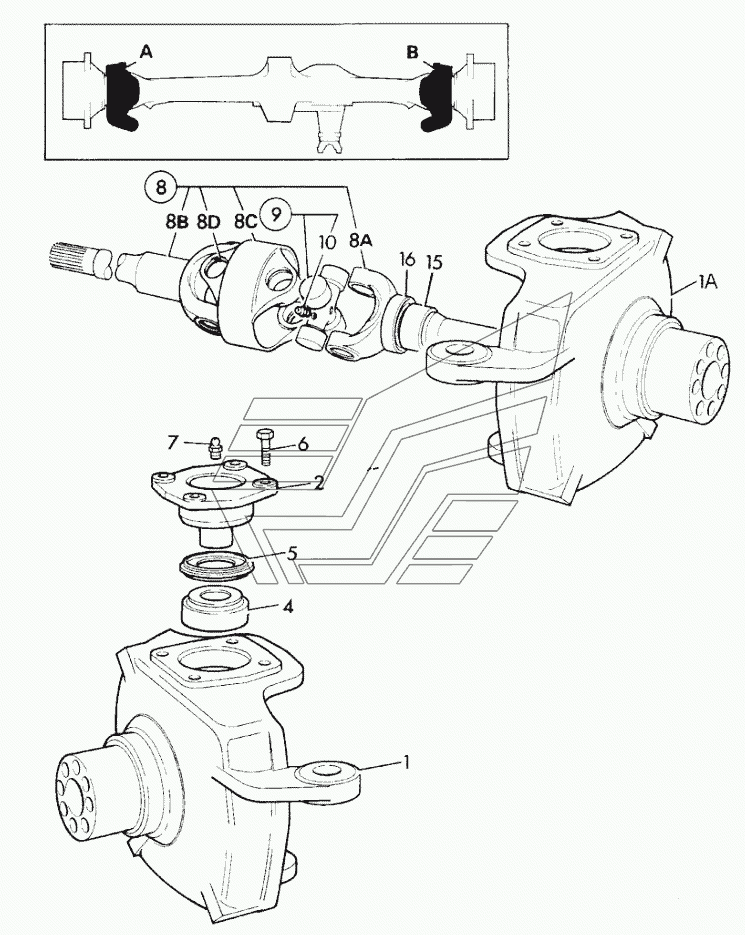 A
B
8
8B
8D
8C
9
10
8A
16
15
1A
7
6
2
5
4
1