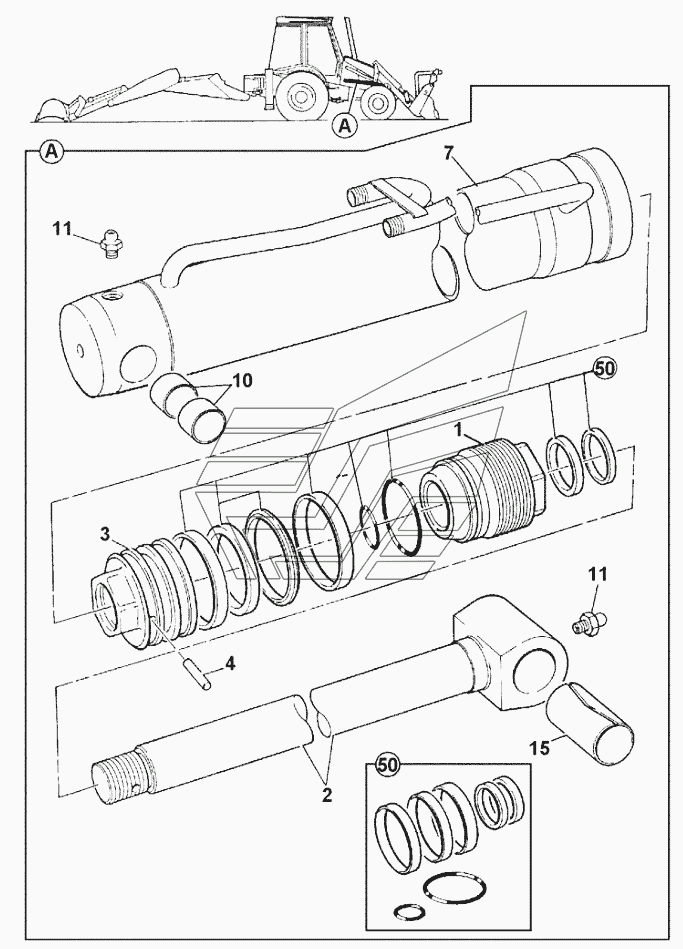 A
A
7
11
10
50
1
3
11
4
15
2
50