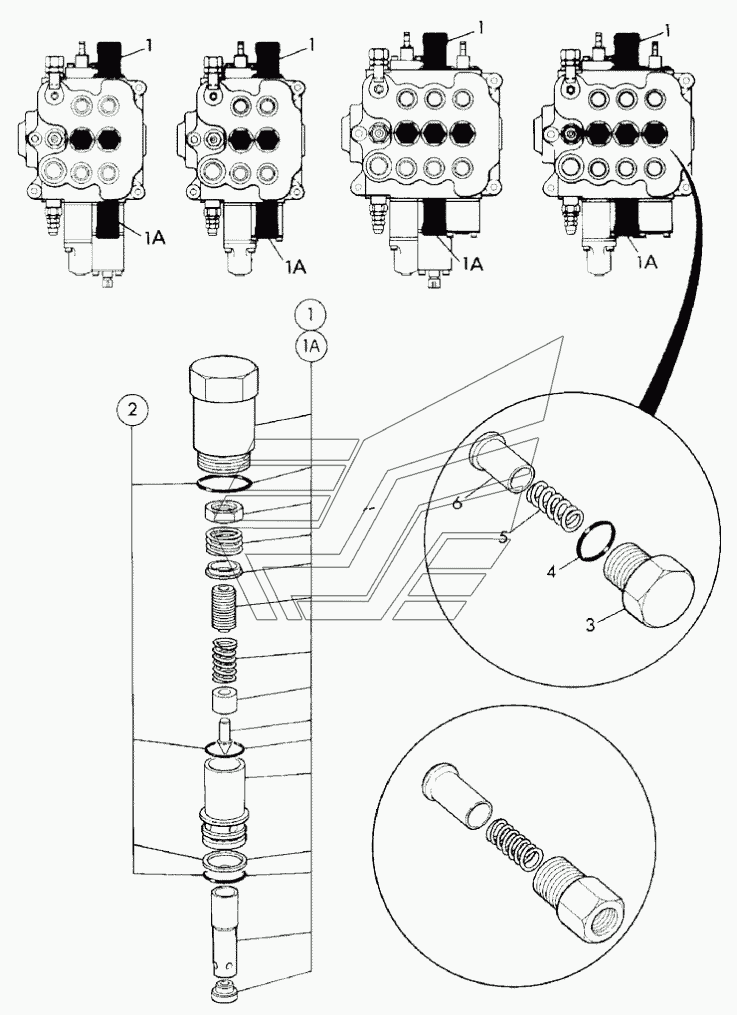 1
1A
1
1A
1
1A
1
1A
1
1A
2
6
5
4
3