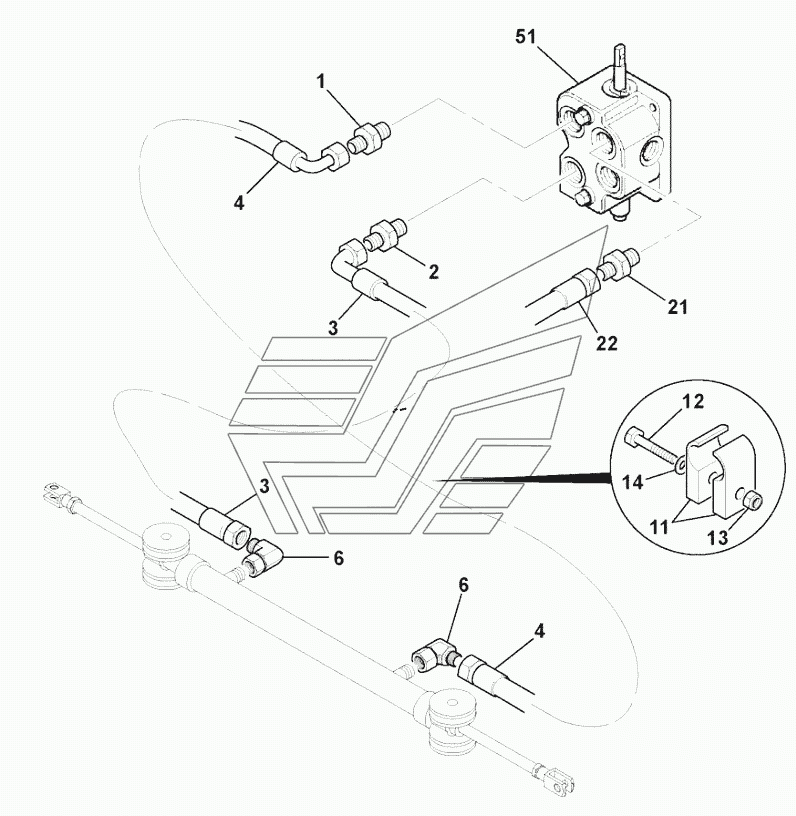 51
1
4
2
3
21
22
12
14
11
13
3
6
6
4