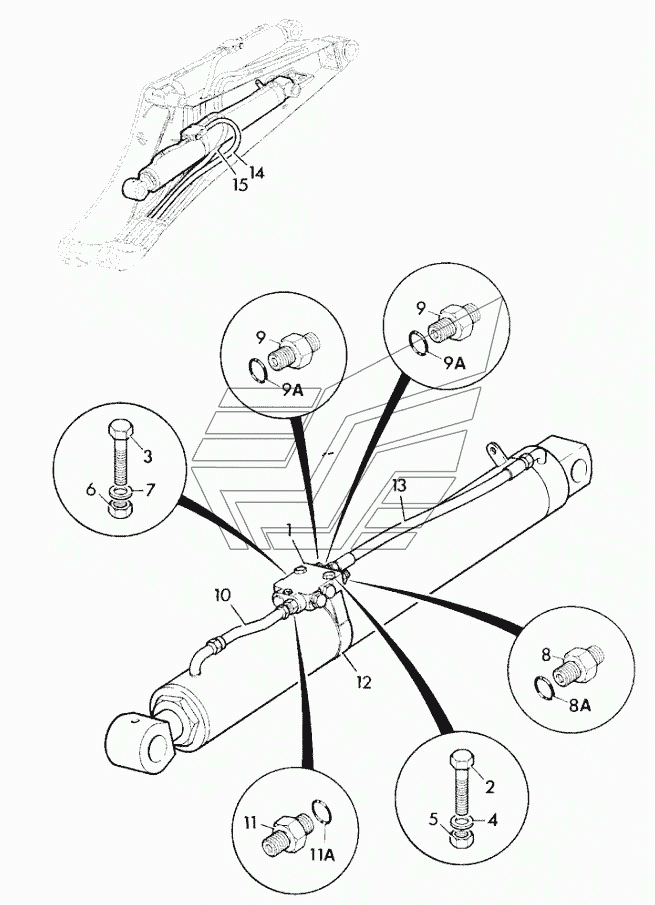 15
14
9
9A
9
9A
3
6
7
13
1
10
12
8
8A
2
5
4
11
11A