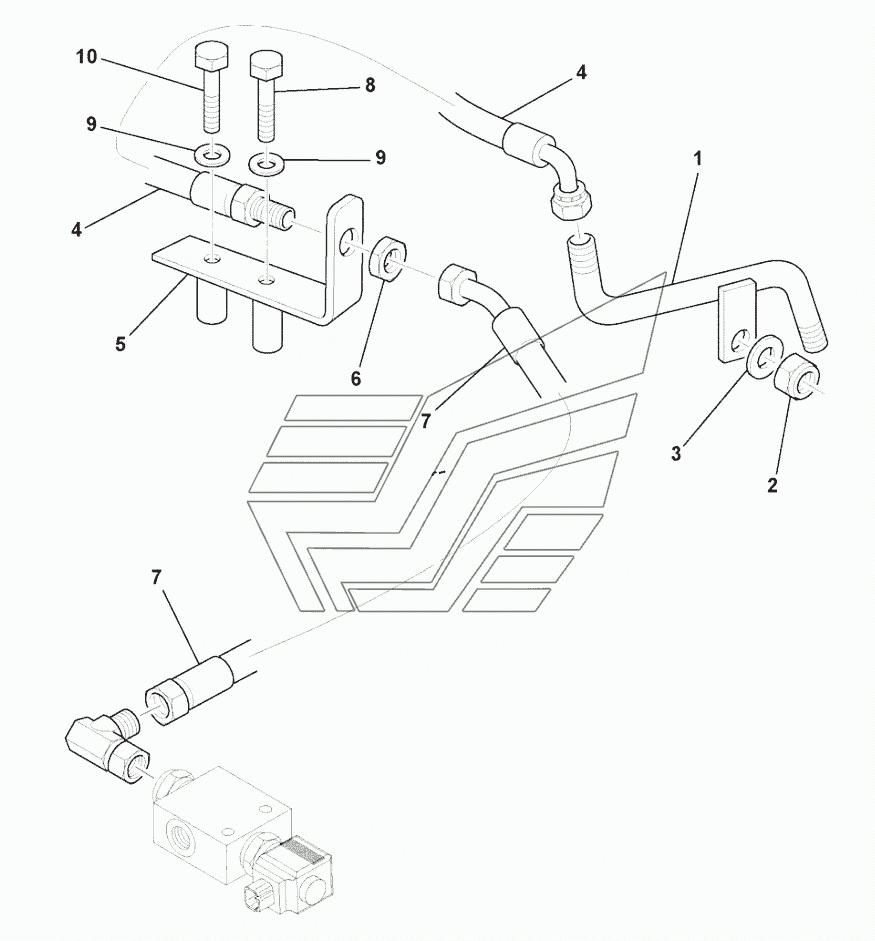 10
8
4
9
9
1
4
5
6
7
3
2
7