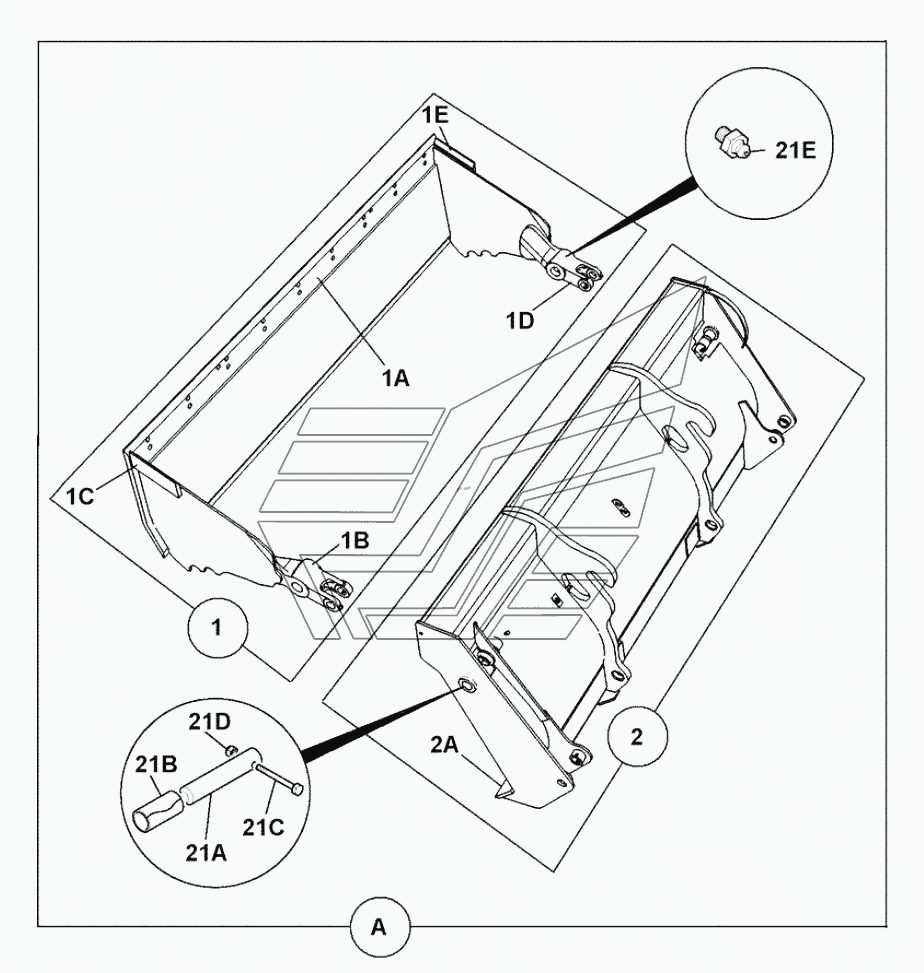 1E
21E
1D
1A
1C
1B
1
2
21D
21B
2A
21C
21A
A