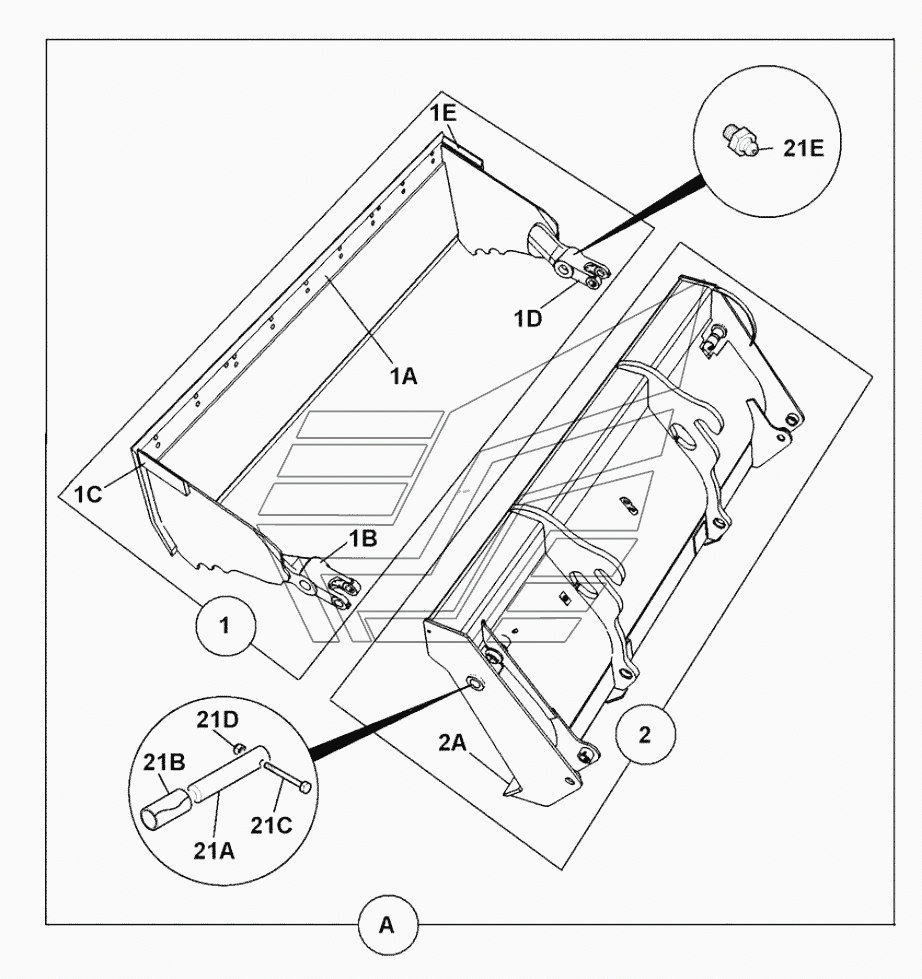 1E
21E
1D
1A
1C
1B
1
2
2A
21D
21B
21C
21A
A