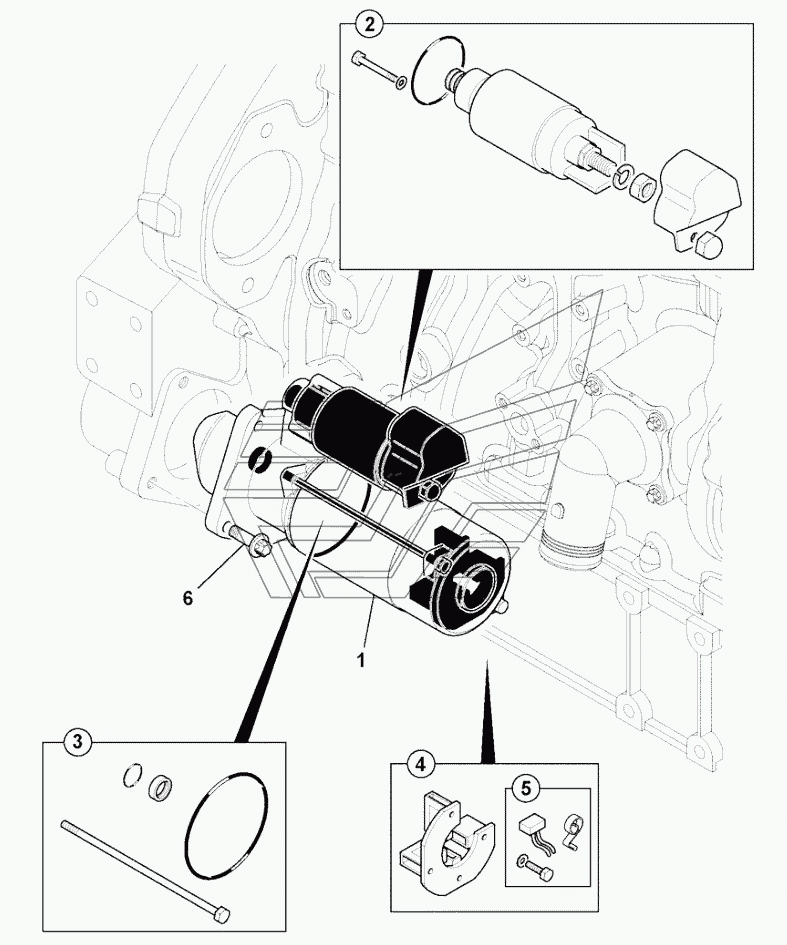 2
6
1
3
4
5