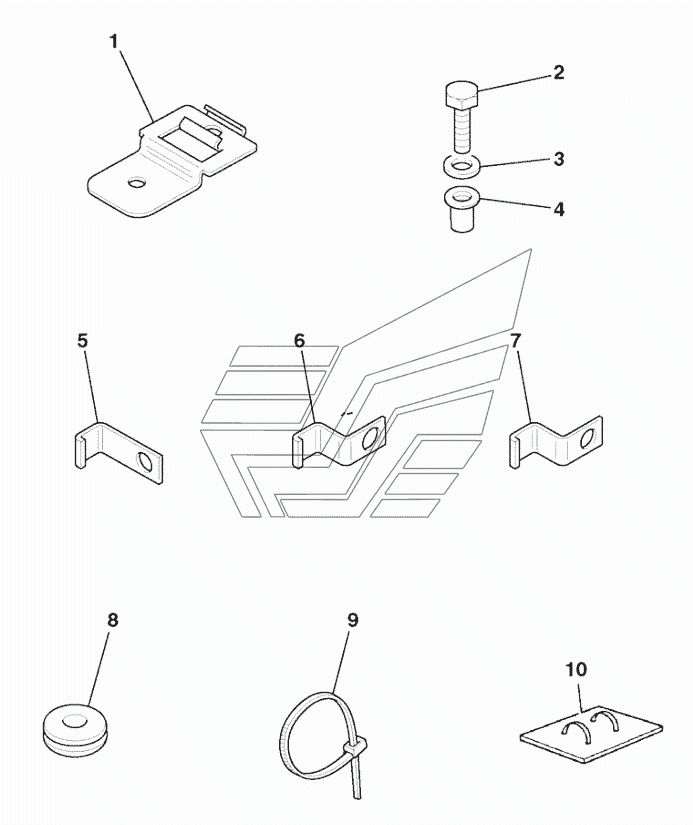 1
2
3
4
5
6
7
8
9
10