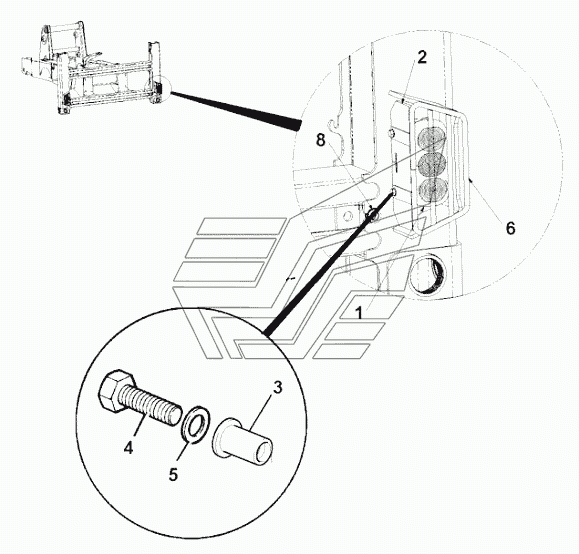 2
8
6
1
3
4
5