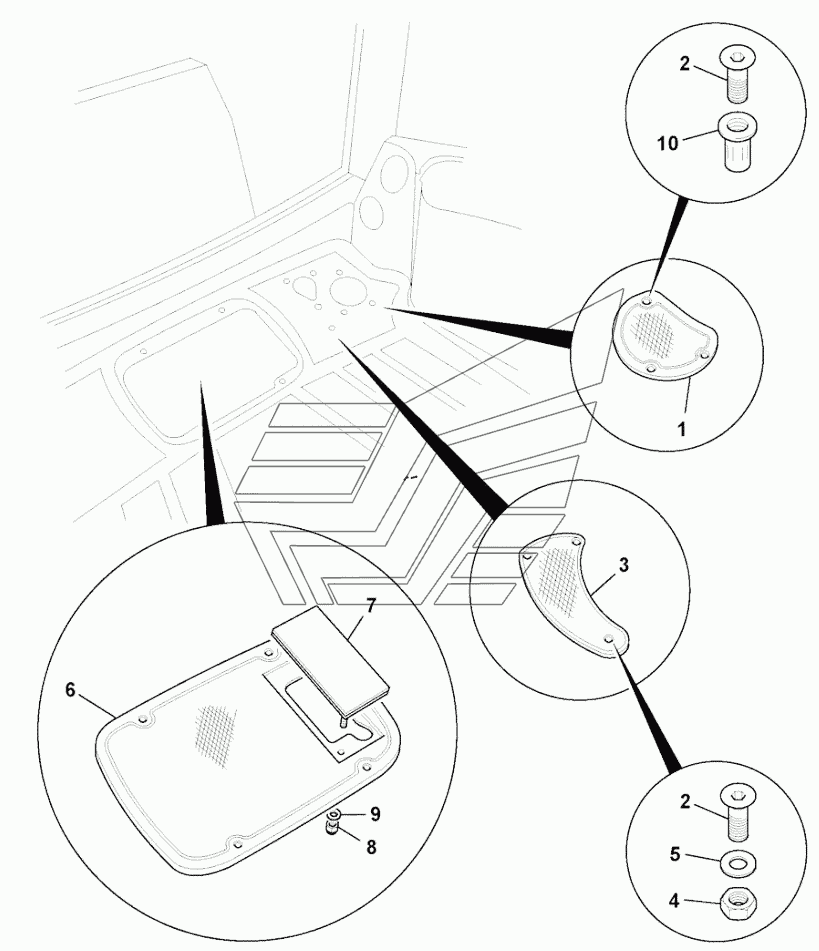 2
10
1
3
7
6
9
8
2
5
4