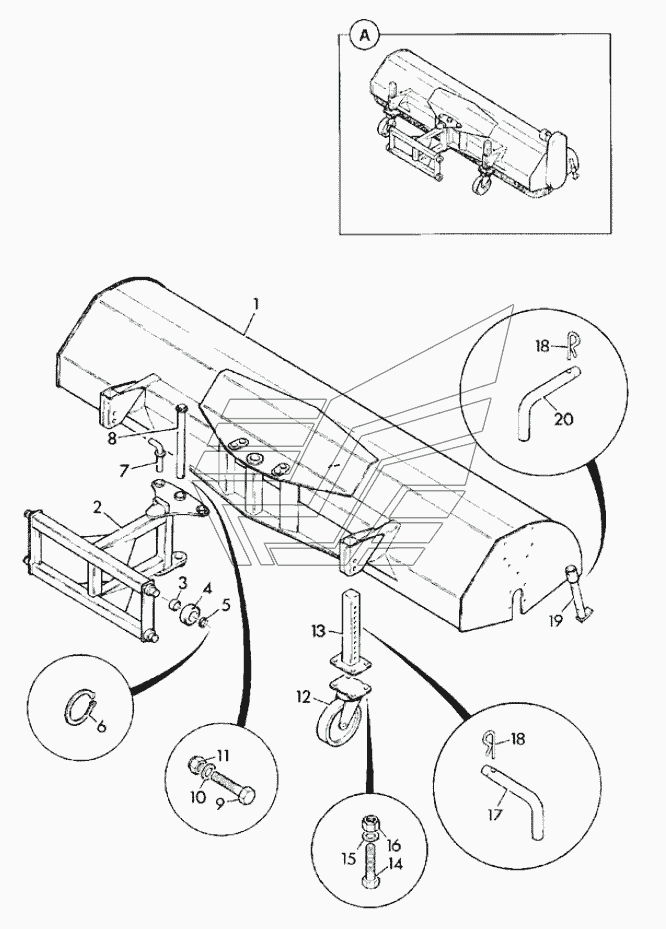 A

1

18
20

8

7

2

3
4
5

19

13

12

6

11
10
9

18
17

16
15
14