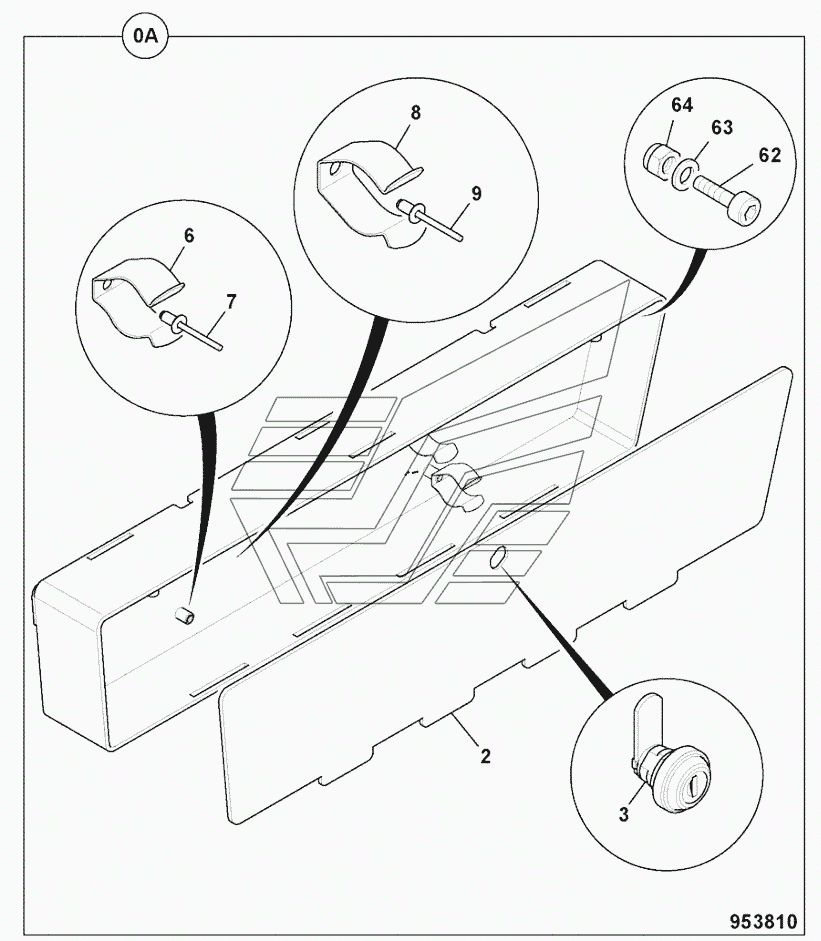 0A

8

9

64

63

62

6

7

2

3

953810