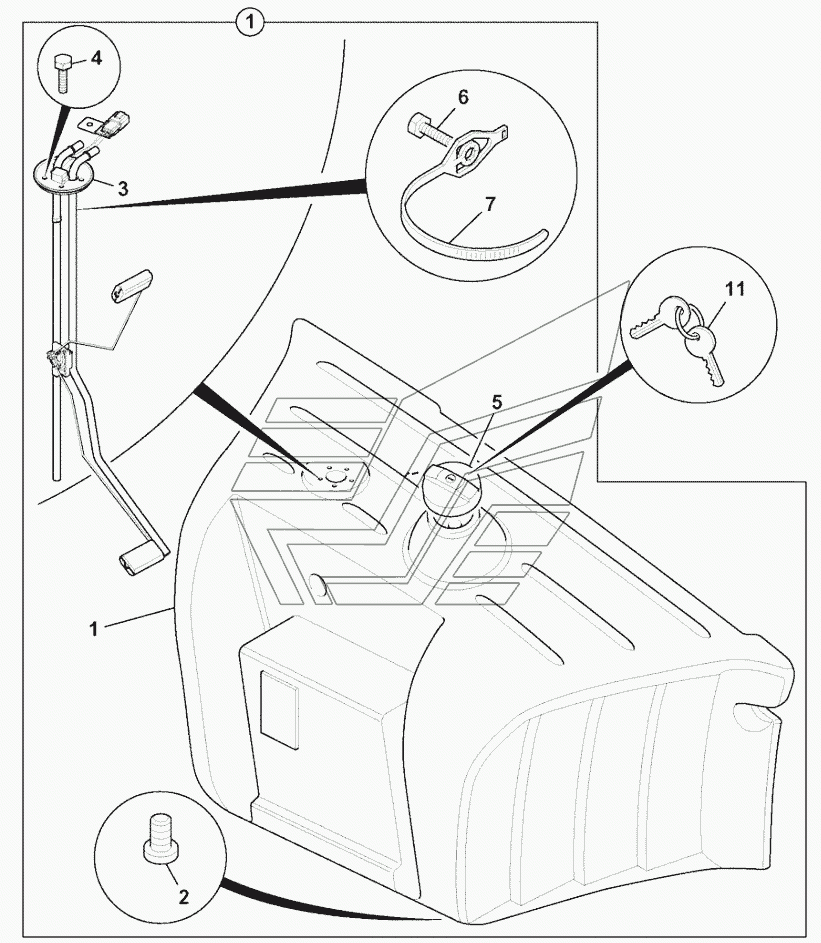 1
4
6
3
7
11
5
1
2