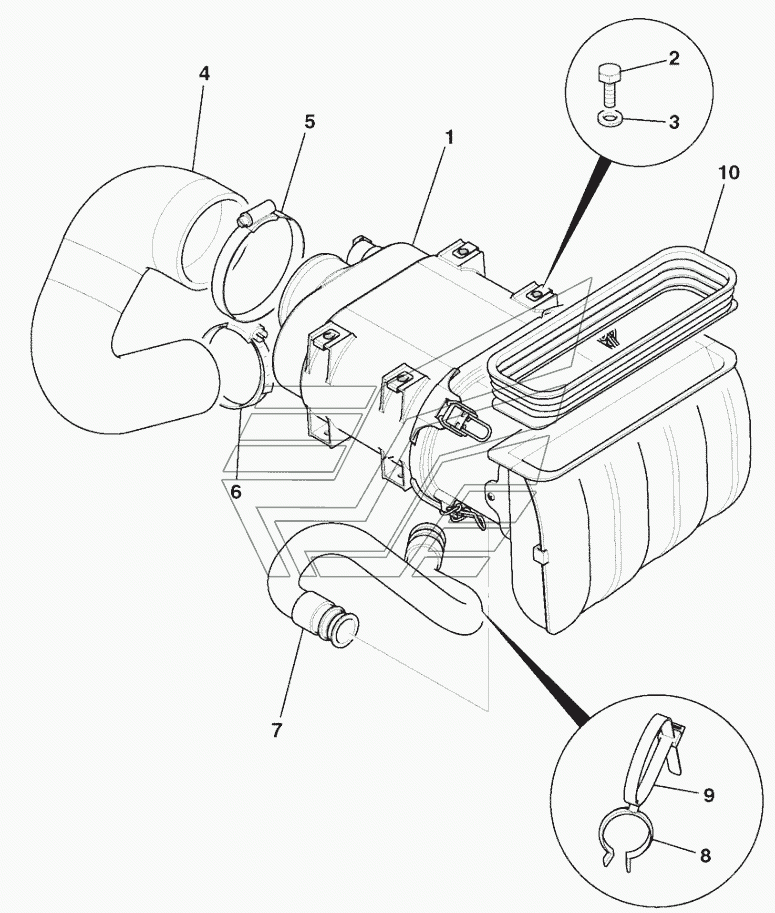 4
5
1
2
3
10
6
7
9
8