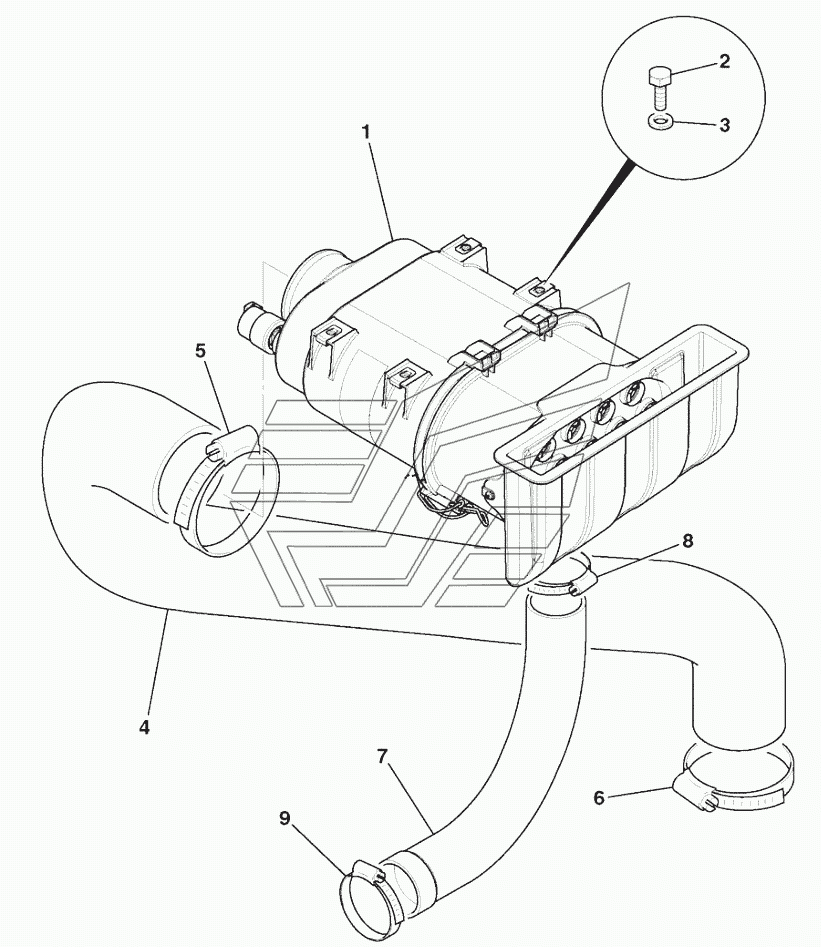 2
3
1
5
8
4
7
6
9