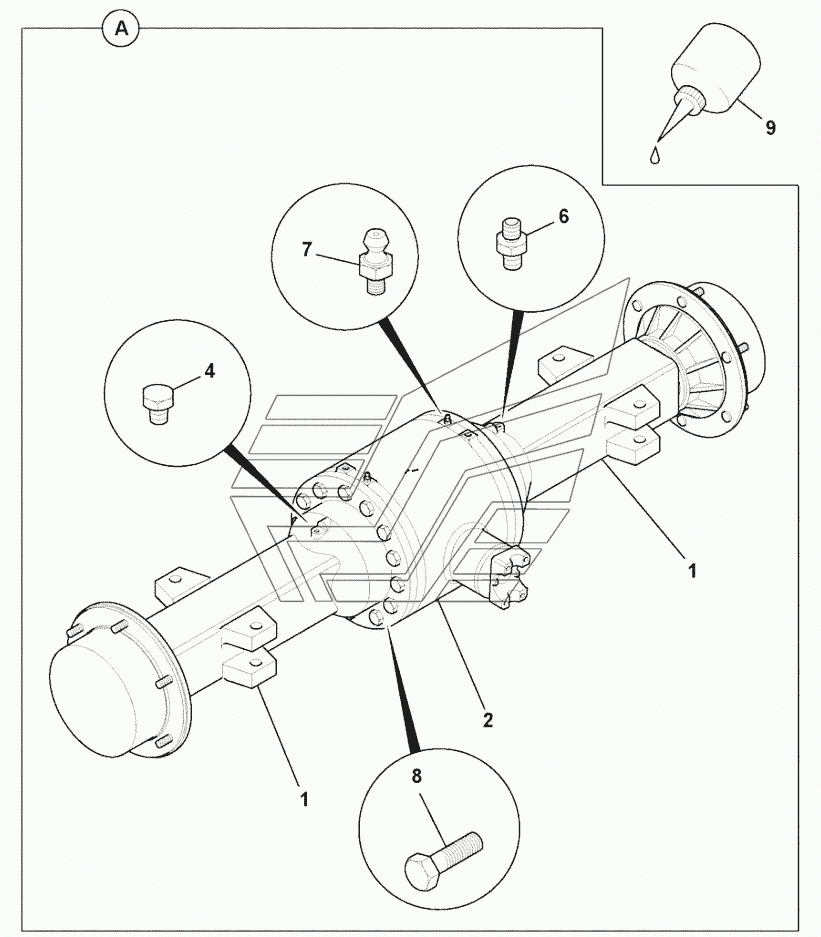 A

9

7

6

4

1

2

1

8