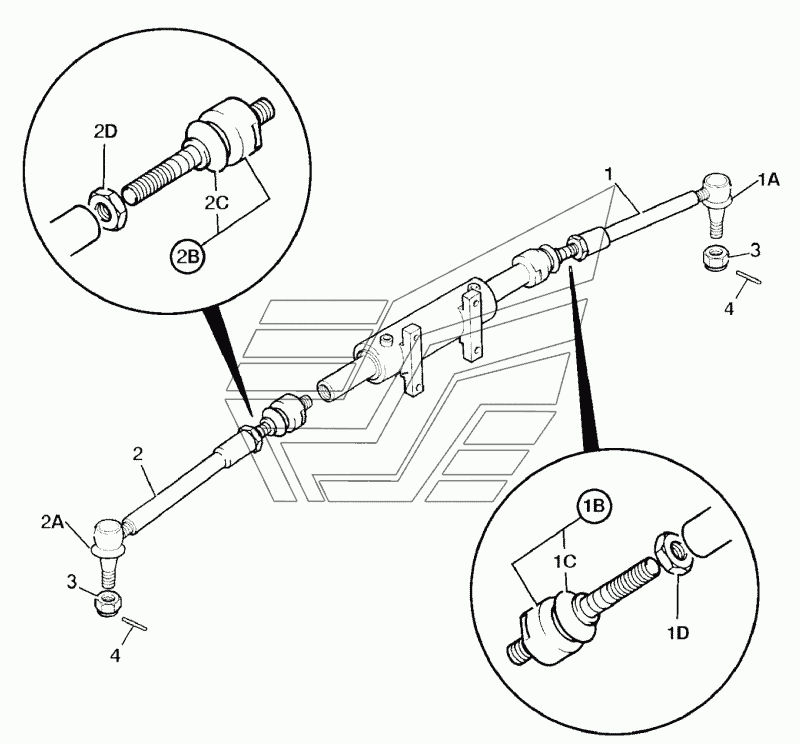 2D
2C
2B
1
1A
3
4
2
2A
3
4
1B
1C
1D