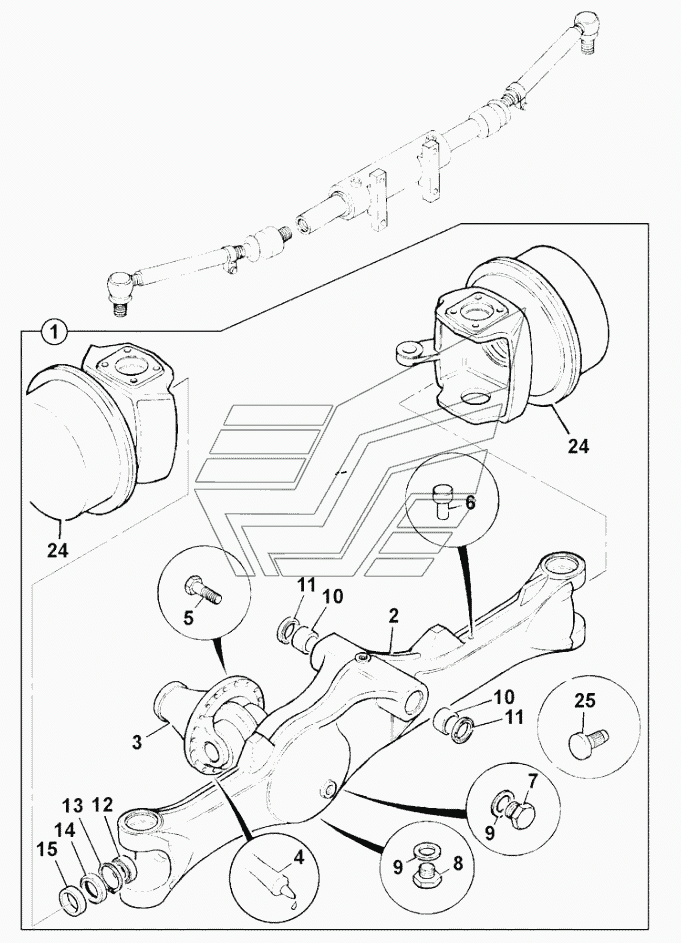 1
24
24
6
5
11
10
2
10
11
25
3
7
9
13
12
14
15
4
9
8