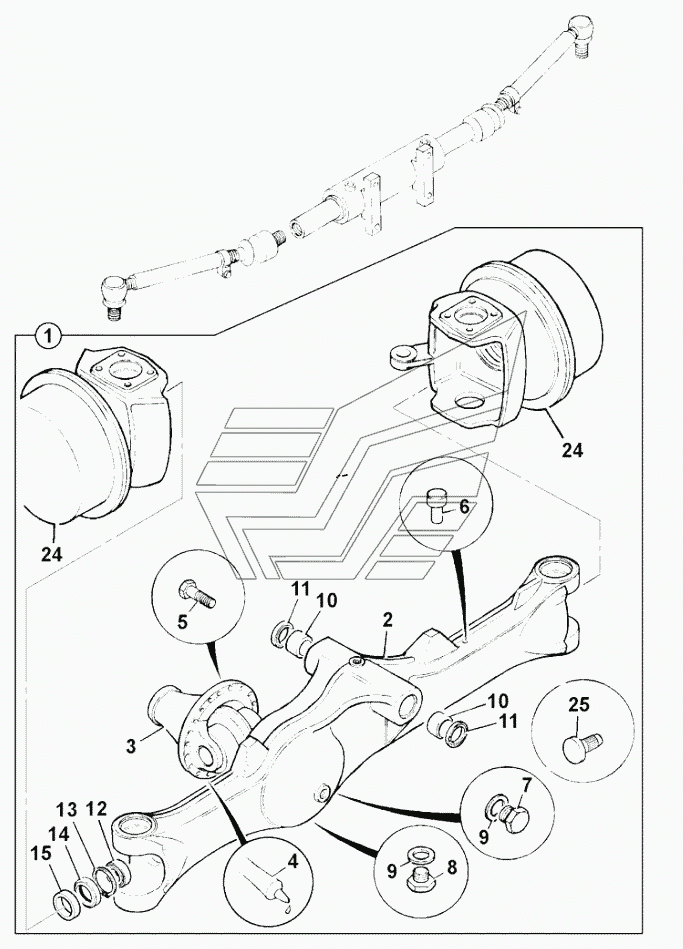 1
24
24
6
5
11
10
2
3
10
11
25
7
9
13
12
14
15
4
9
8