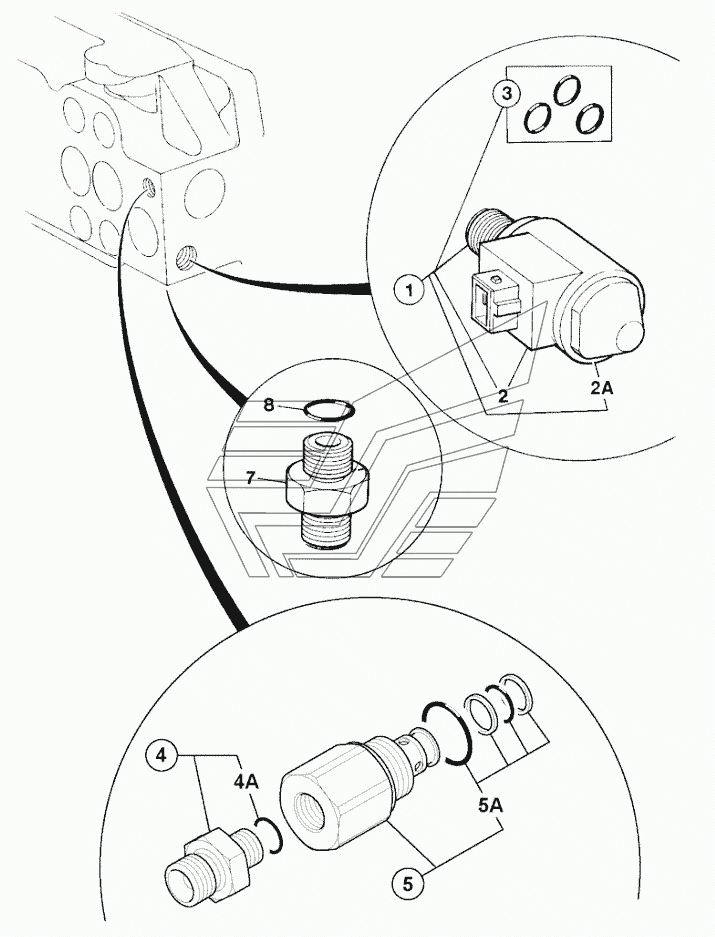 3
1
2
2A
8
7
4
4A
5A
5