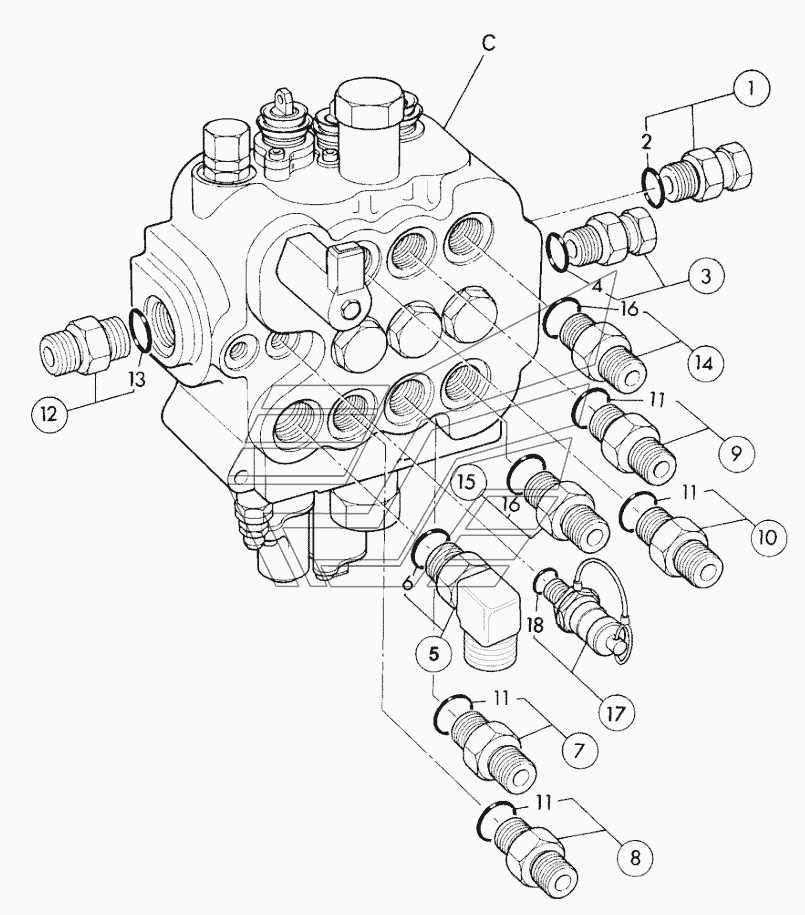 C
1
2
3
4
16
14
12
13
11
9
15
16
11
10
6
5
18
17
11
7
11
8