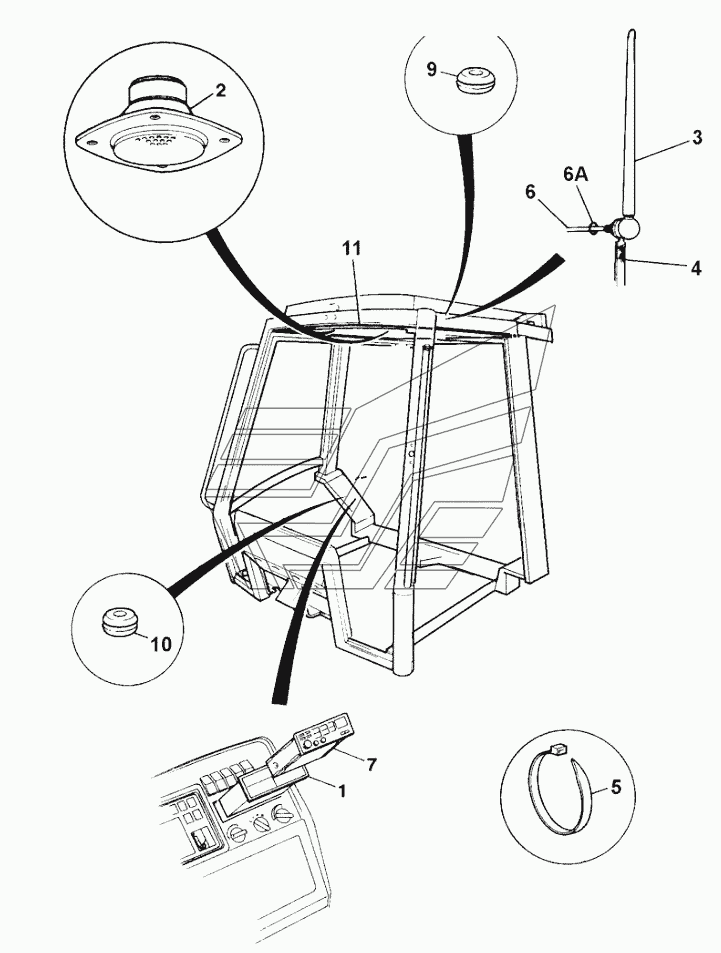 2
9
3
6A
6
4
11
10
7
1
5