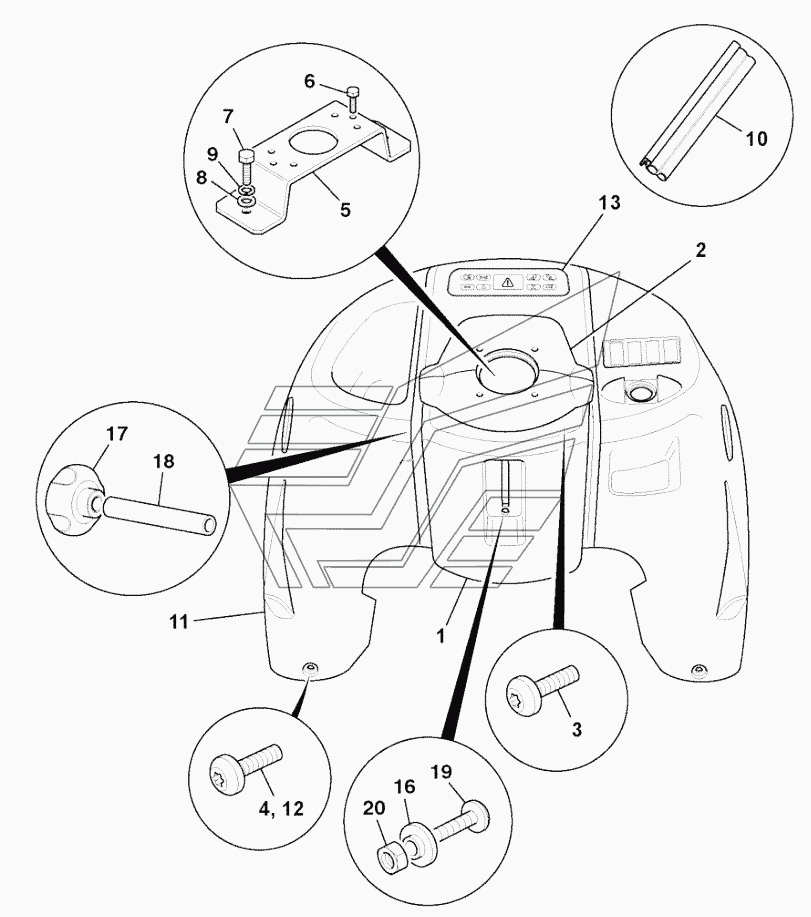 6
7
9
8
5
10
13
2
17
18
11
1
3
4, 12
19
16
20