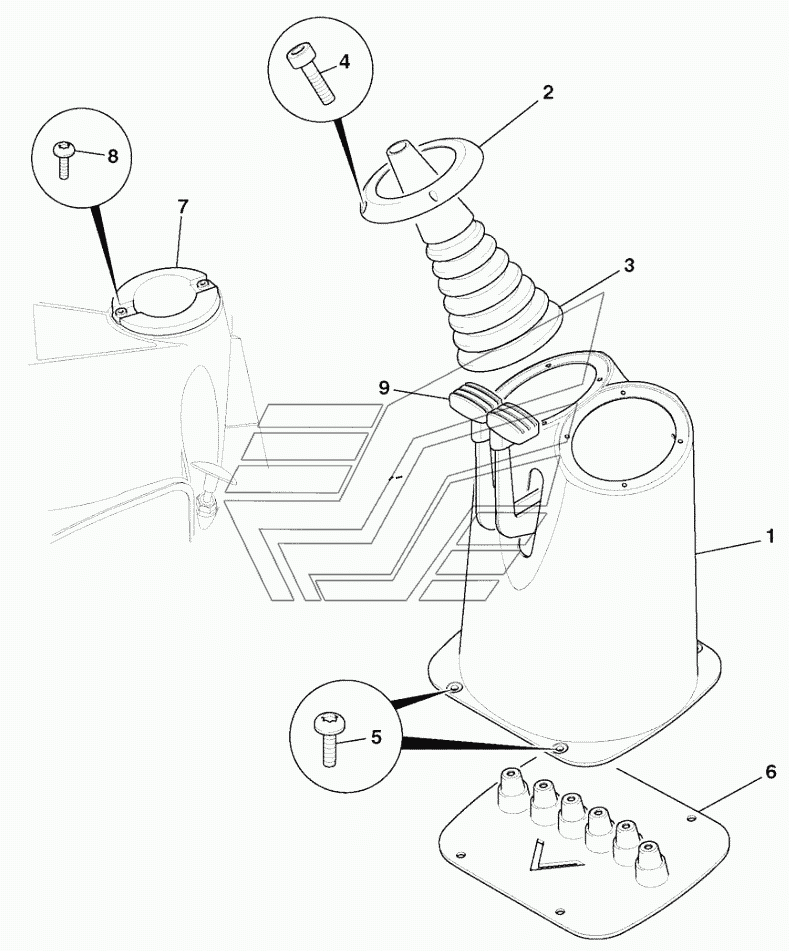 4
2
8
7
3
9
1
5
6