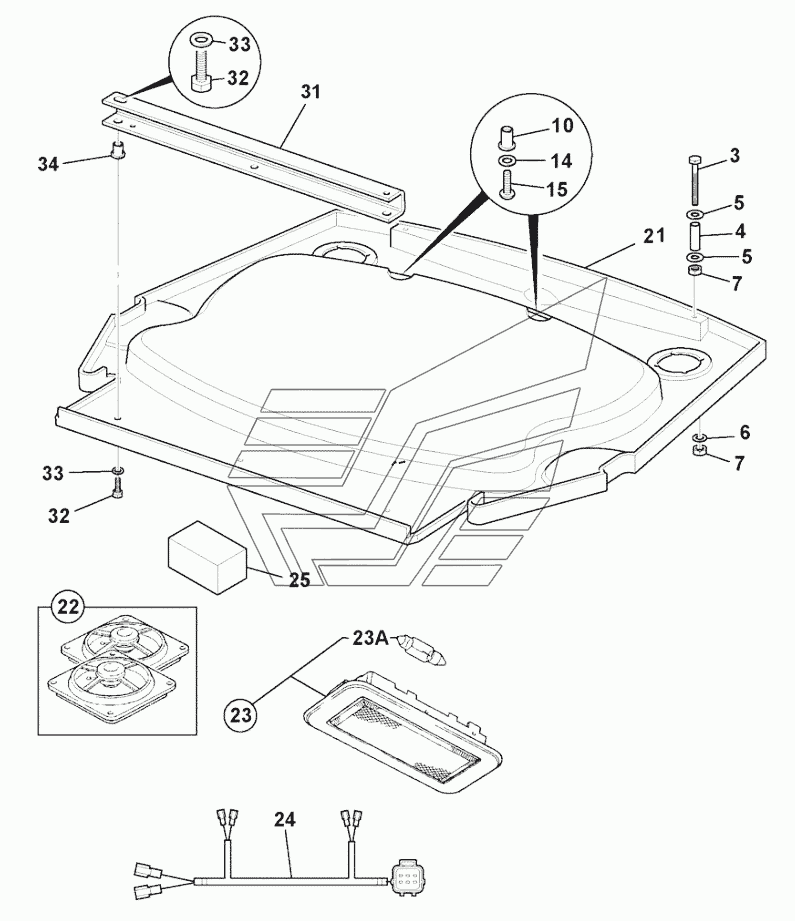 33
32
31
34
10
14
15
3
5
4
5
7
21
6
7
33
32
25
22
23A
23
24