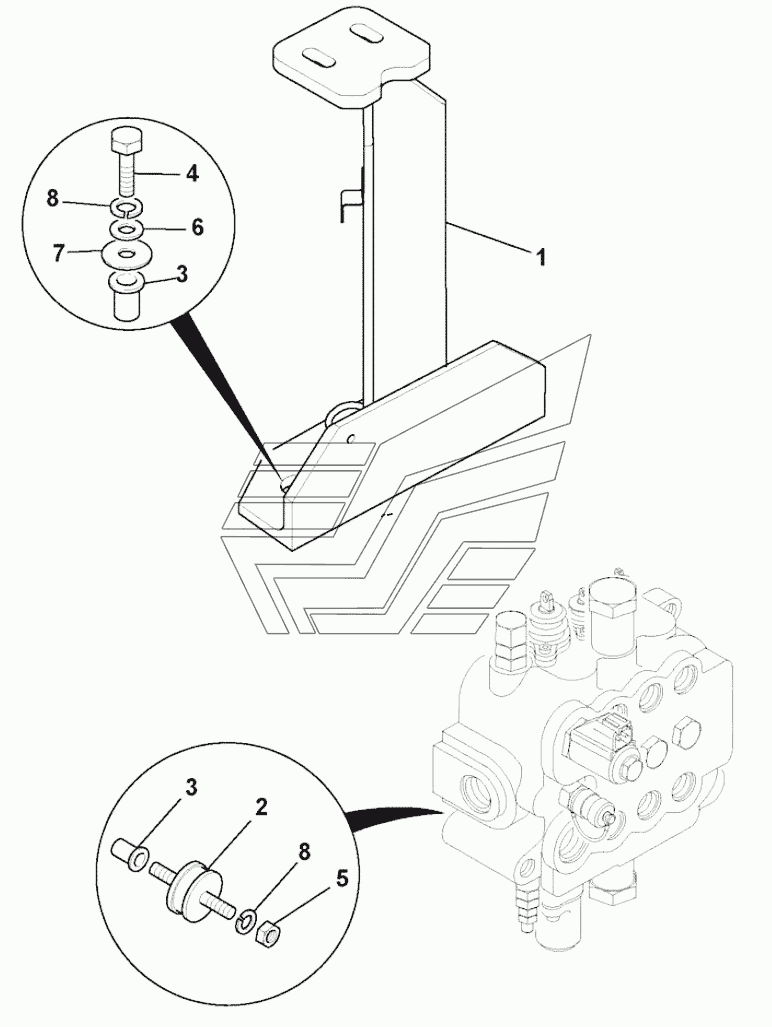 4
8
6
7
3
1
3
2
8
5