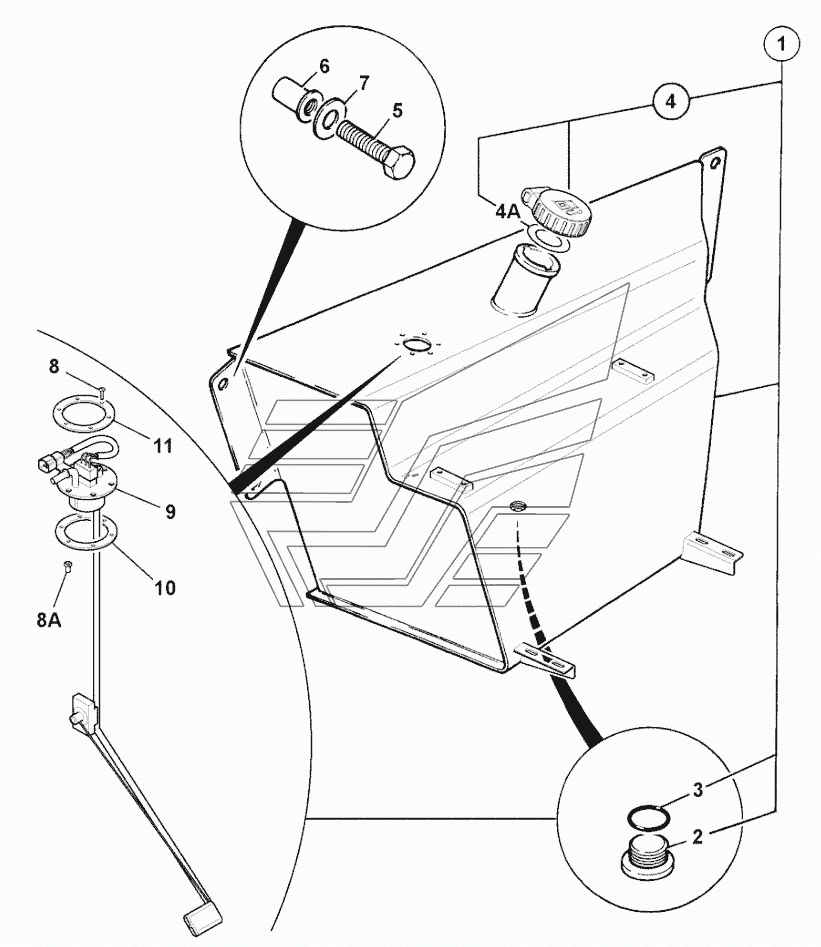 1
4
6
7
5
4A
8
11
9
10
8A
3
2