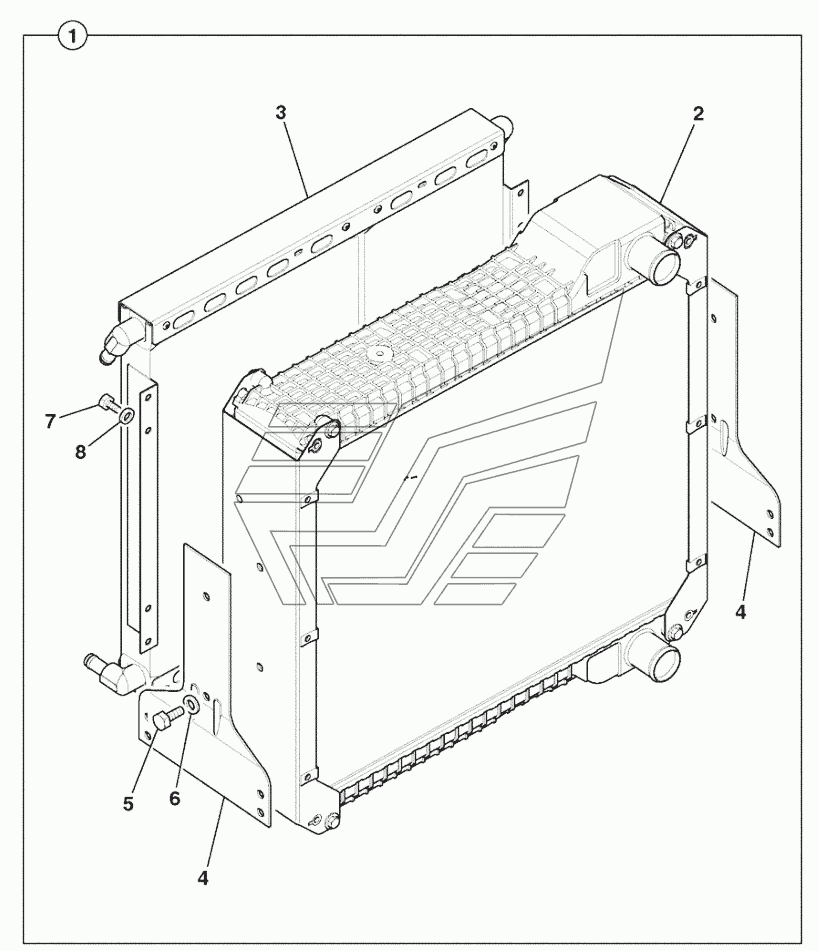 1
3
2
7
8
4
5
6
4