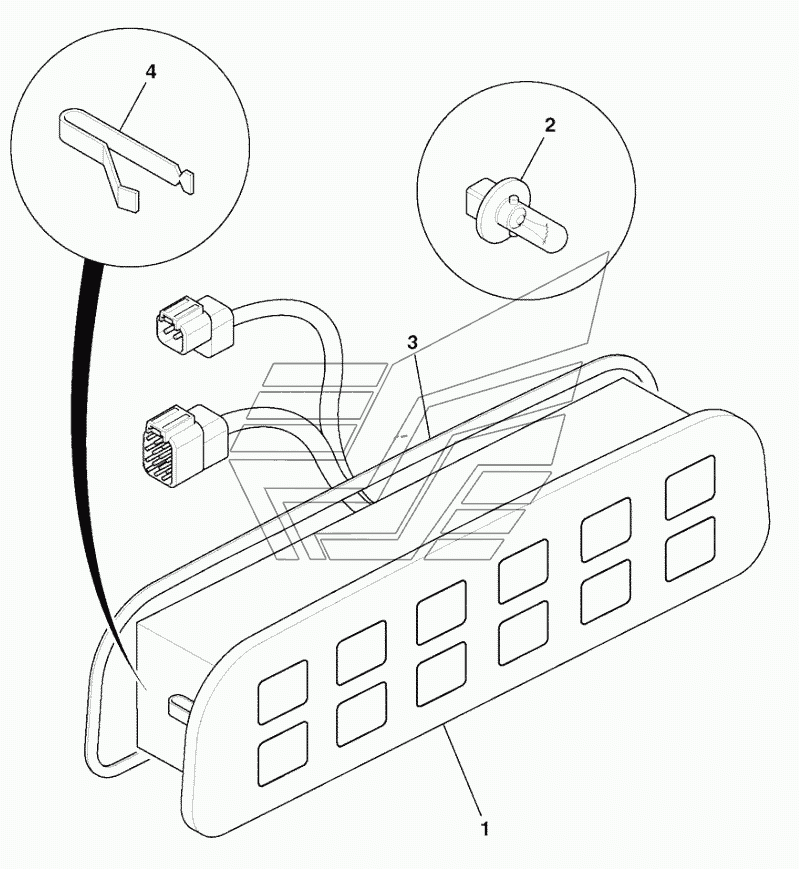 4
2
3
1