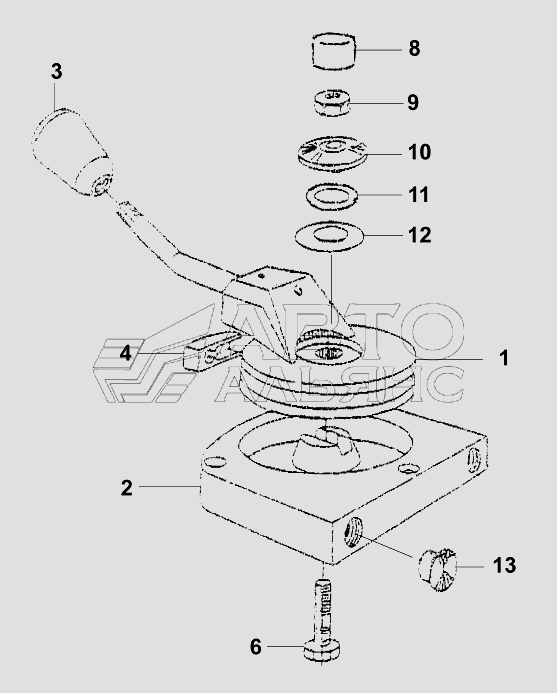 3
8
9
10
11
12
АВТО
АЛЬЯНС
4
1
2
13
6