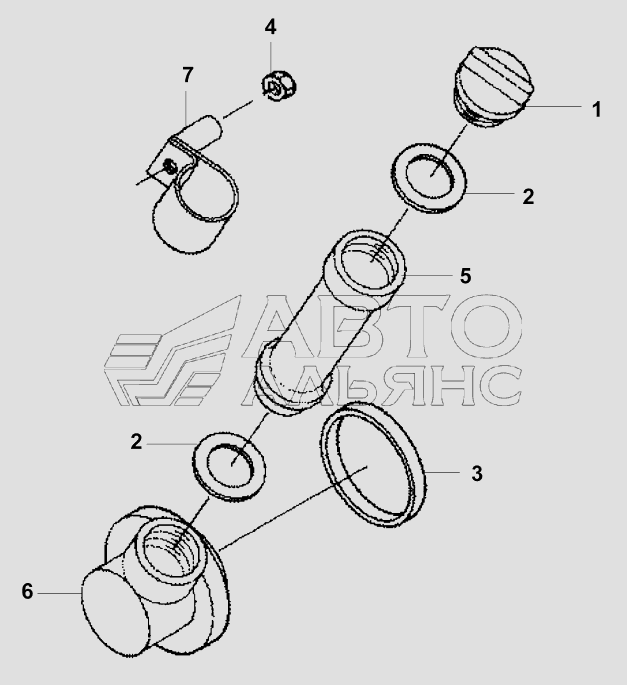 4
7
1
2
5
АВТО
АЛЬЯНС
2
3
6