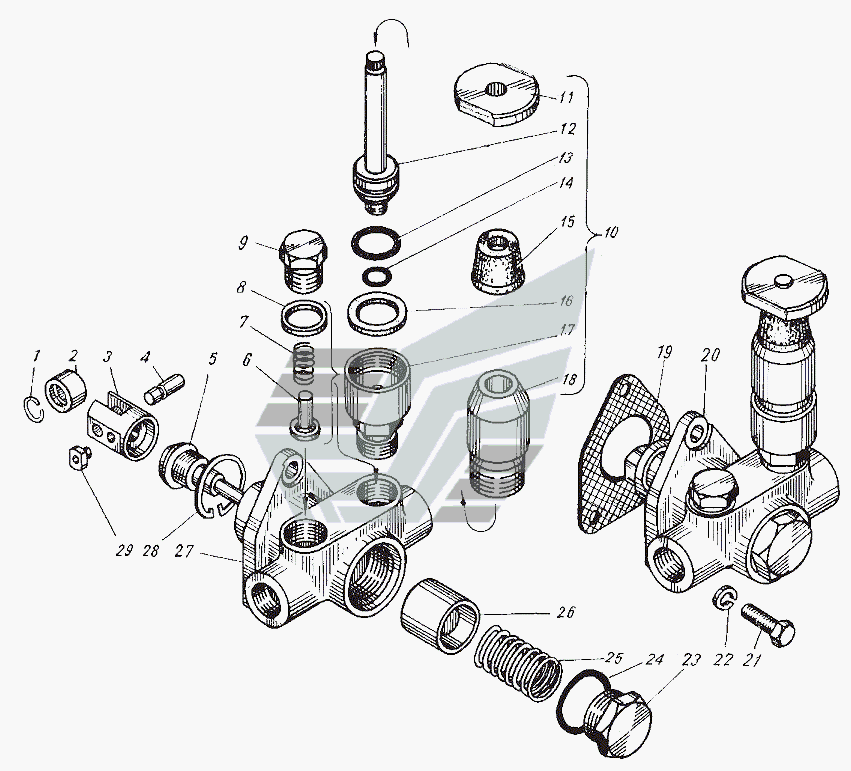 11
12
13
14
15
10
16
17
18
9
8
7
6
1
2
3
4
5
19
20
29
28
27
26
25
24
23
22
21