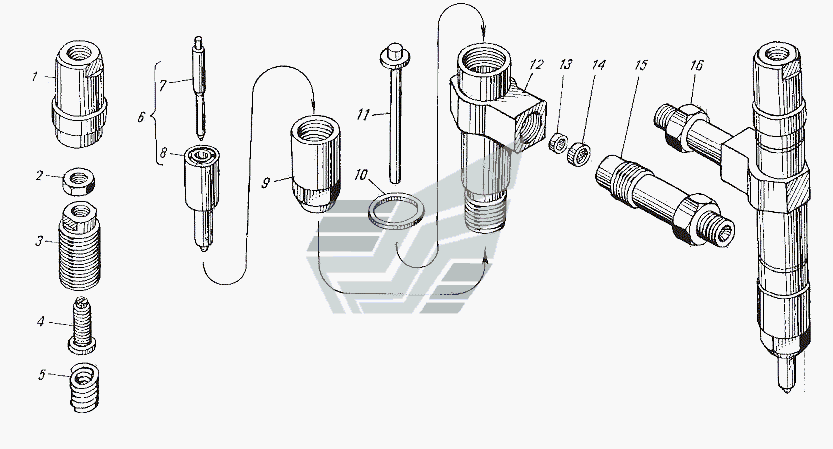 1
2
3
4
5
6
7
8
9
10
11
12
13
14
15
16